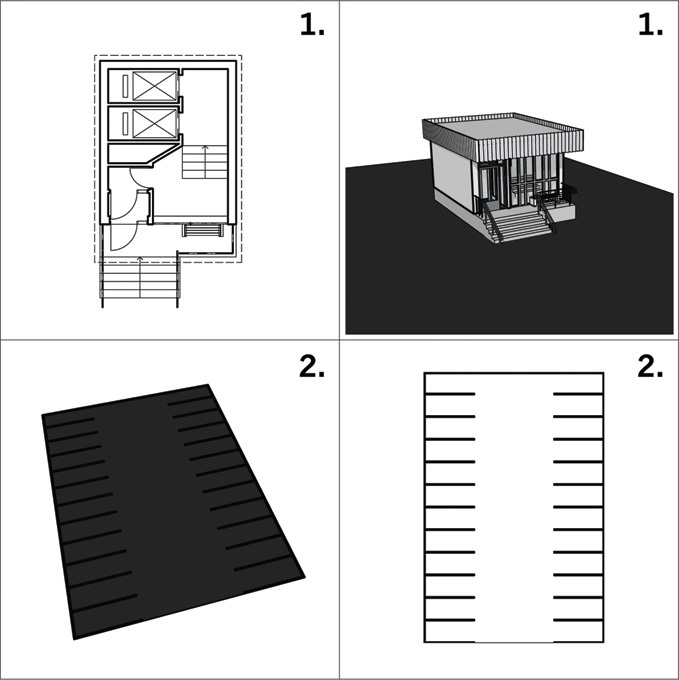 1.

1.

2.

2.